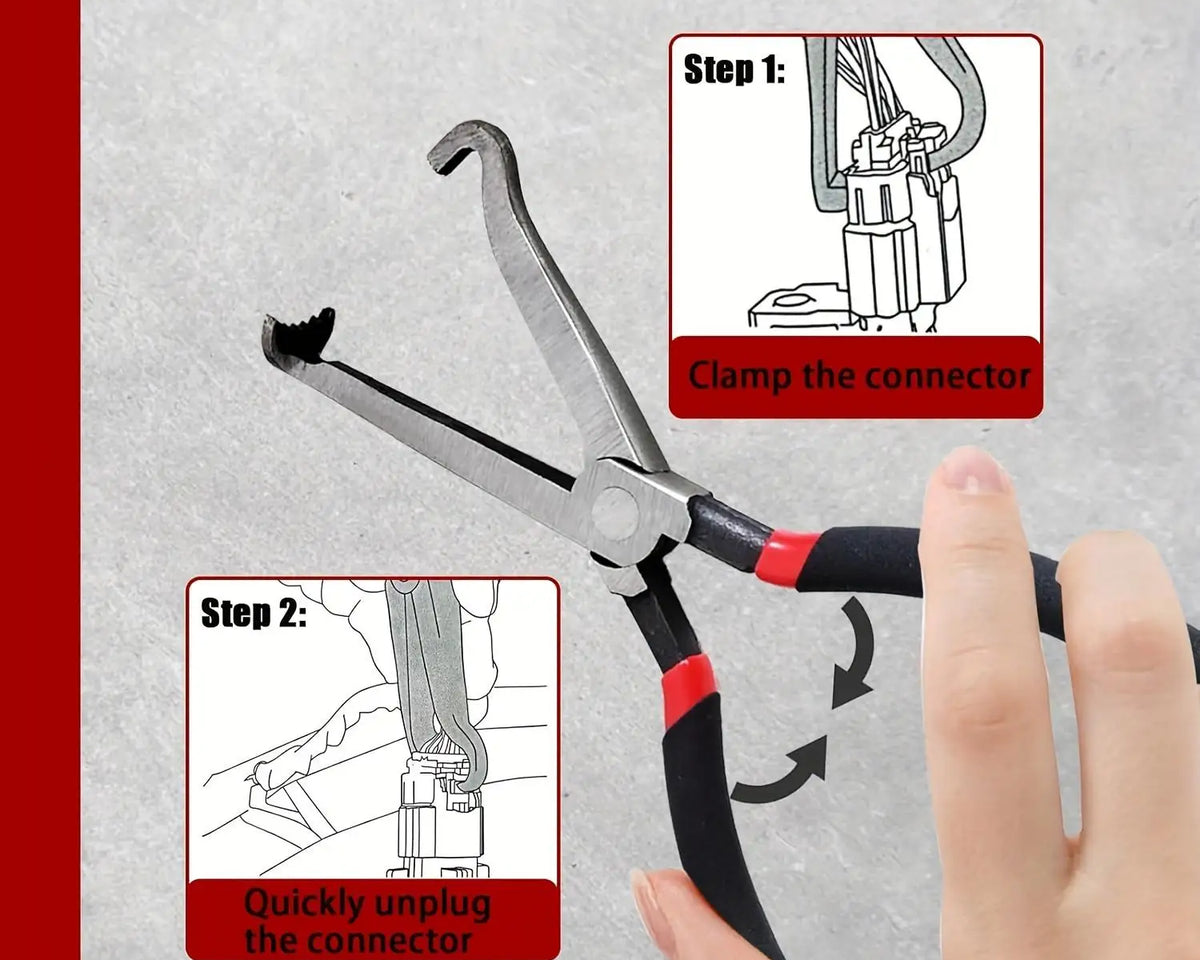 Step 1:

Clamp the connector

Step 2:

Quickly unplug the connector